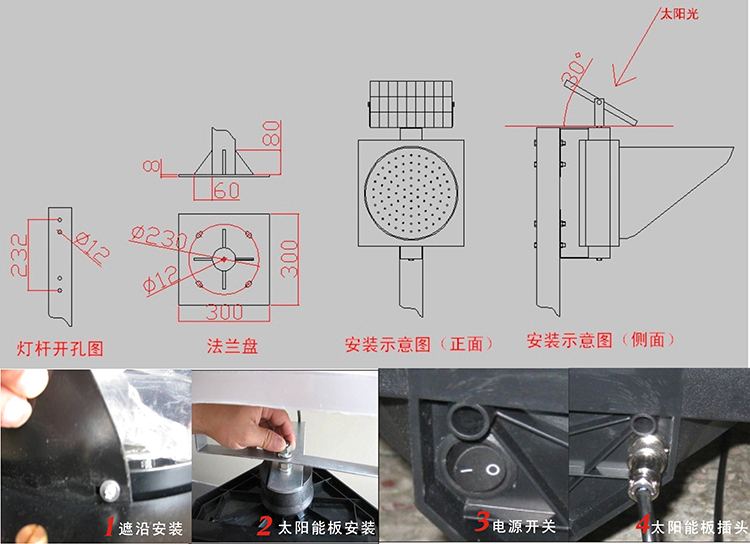 太阳光

30°

80

8

60

232

Ø12

Ø230

Ø12

300

300

灯杆开孔图

法兰盘

安装示意图（正面）

安装示意图（侧面）

1 遮沿安装

2 太阳能板安装

3 电源开关

4 太阳能板插头